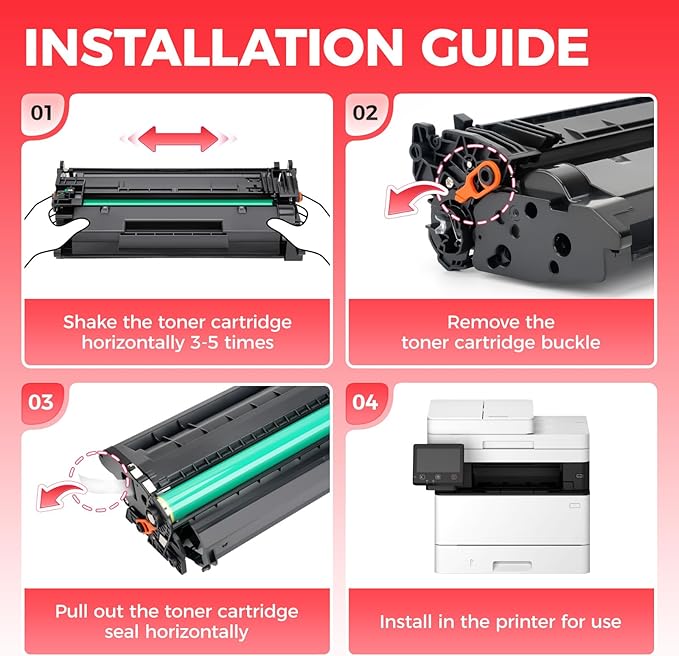 INSTALLATION GUIDE

01

Shake the toner cartridge horizontally 3-5 times

02

Remove the toner cartridge buckle

03

Pull out the toner cartridge seal horizontally

04

Install in the printer for use