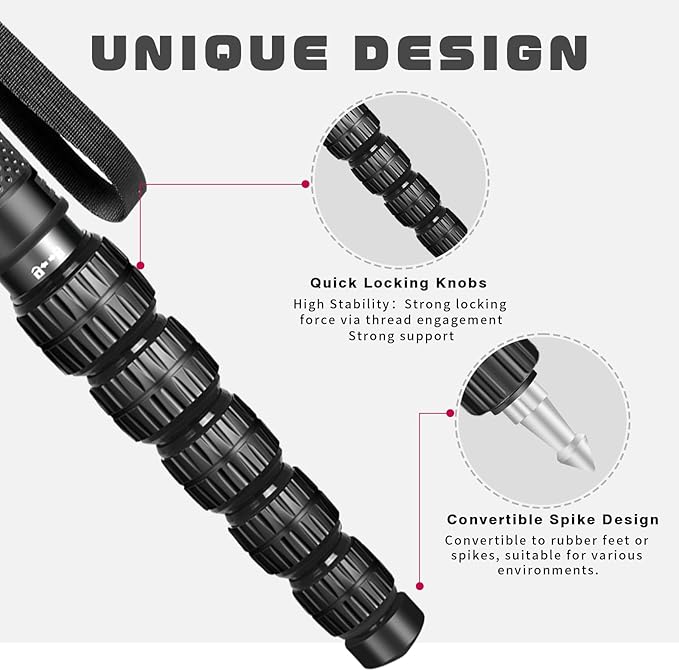 UNIQUE DESIGN

Quick Locking Knobs

High Stability: Strong locking force via thread engagement Strong support

Convertible Spike Design

Convertible to rubber feet or spikes, suitable for various environments.