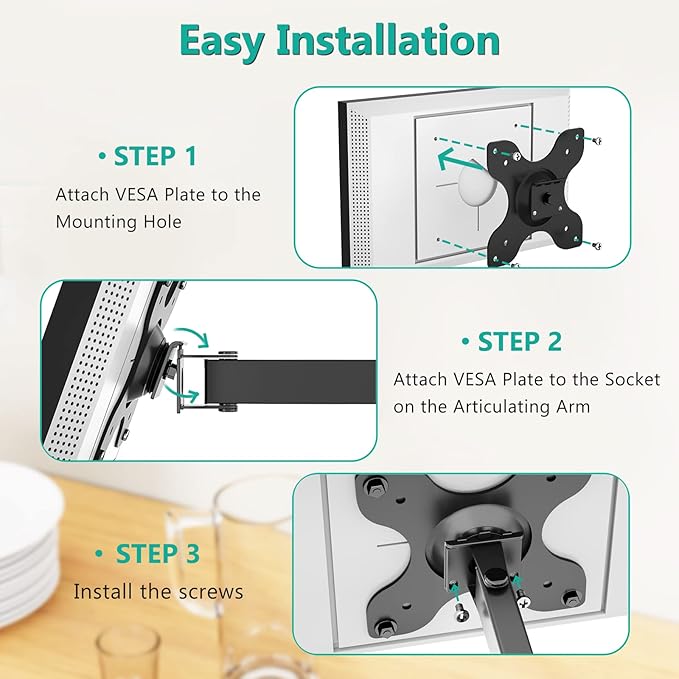 Easy Installation

• STEP 1
Attach VESA Plate to the Mounting Hole

• STEP 2
Attach VESA Plate to the Socket on the Articulating Arm

• STEP 3
Install the screws