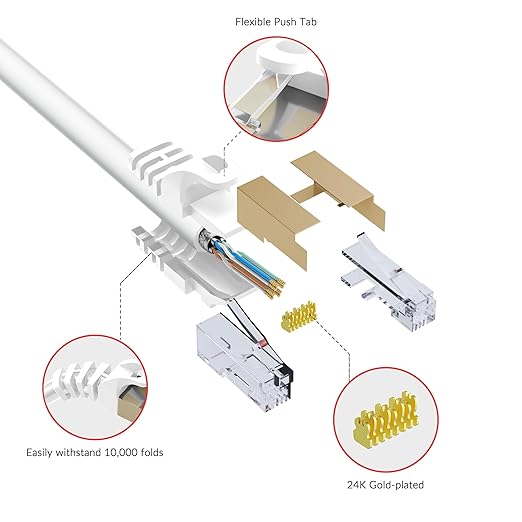 Flexible Push Tab

Easily withstand 10,000 folds

24K Gold-plated