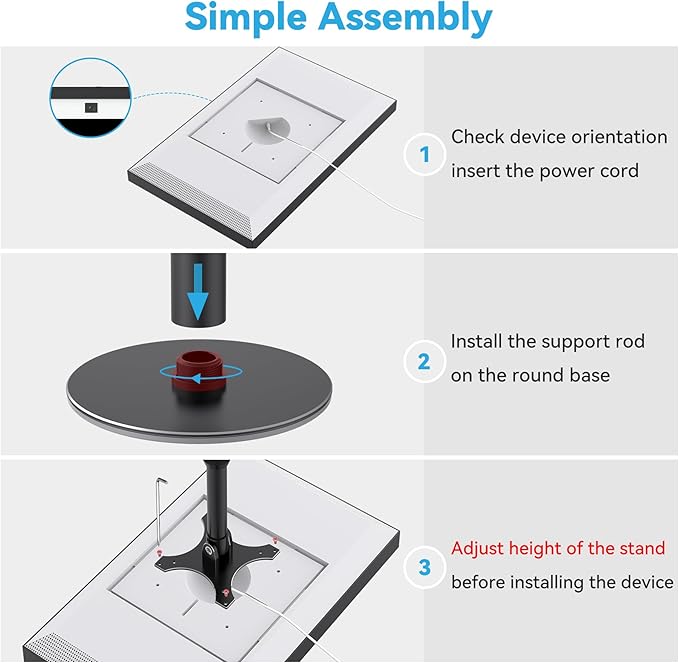 Simple Assembly

1 Check device orientation insert the power cord

2 Install the support rod on the round base

3 Adjust height of the stand before installing the device