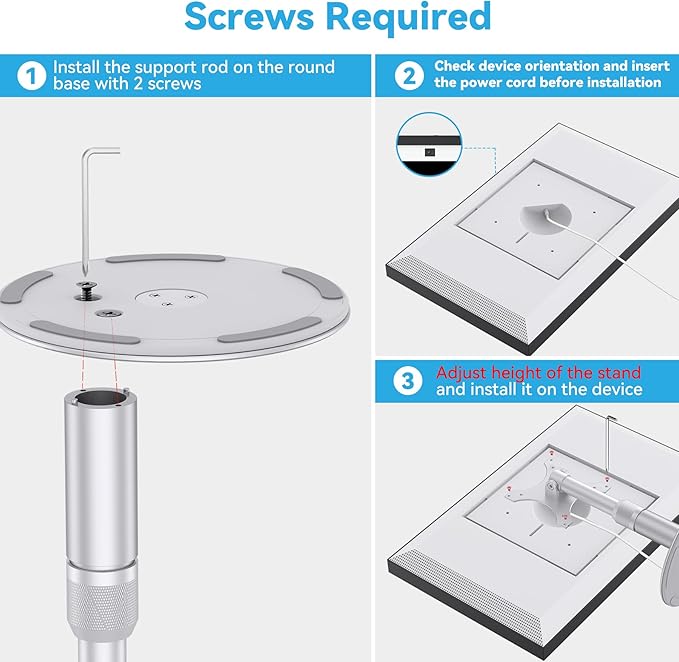 Screws Required

1 Install the support rod on the round base with 2 screws

2 Check device orientation and insert the power cord before installation

3 Adjust height of the stand and install it on the device