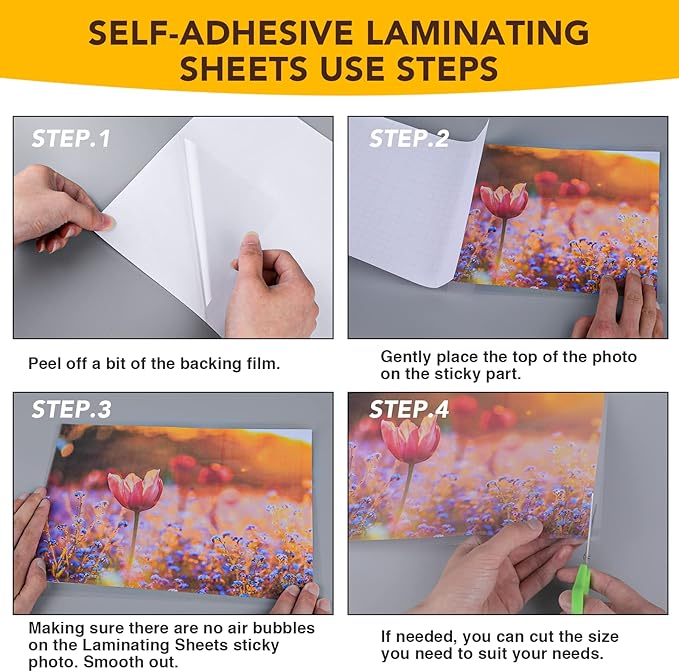 SELF-ADHESIVE LAMINATING SHEETS USE STEPS

STEP.1

Peel off a bit of the backing film.

STEP.2

Gently place the top of the photo on the sticky part.

STEP.3

Making sure there are no air bubbles on the Laminating Sheets sticky photo. Smooth out.

STEP.4

If needed, you can cut the size you need to suit your needs.