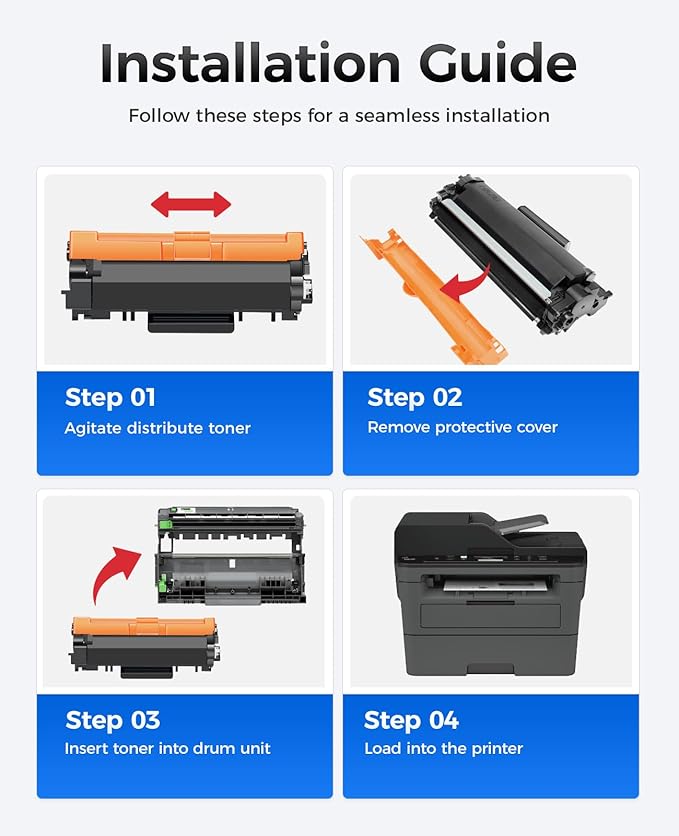 Installation Guide

Follow these steps for a seamless installation

Step 01
Agitate distribute toner

Step 02
Remove protective cover

Step 03
Insert toner into drum unit

Step 04
Load into the printer