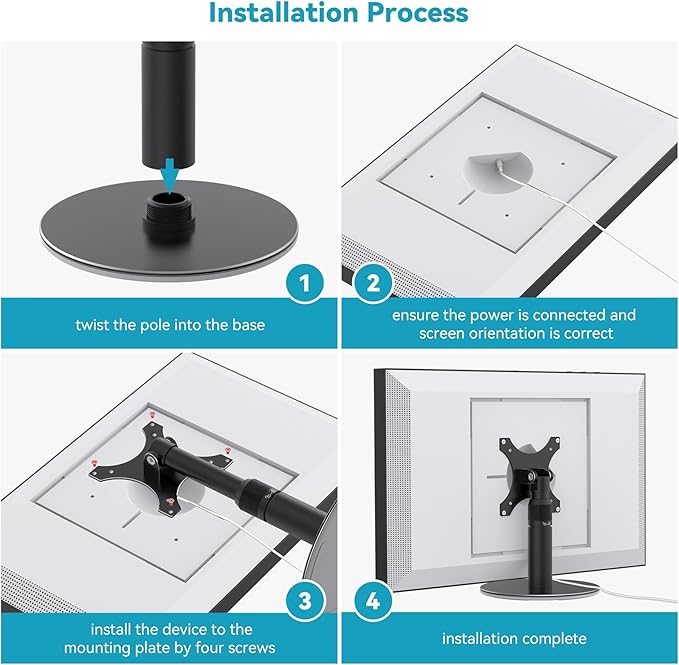 Installation Process

1

twist the pole into the base

2

ensure the power is connected and screen orientation is correct

3

install the device to the mounting plate by four screws

4

installation complete