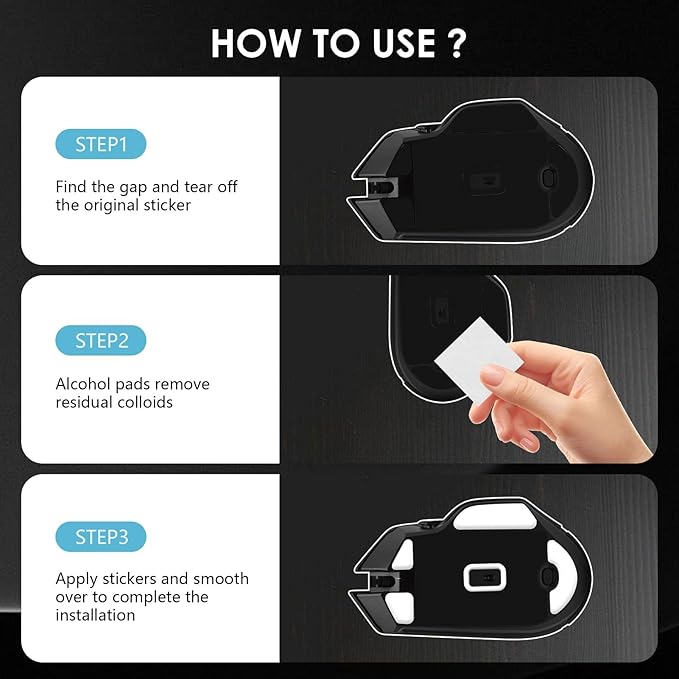 HOW TO USE ?

STEP1

Find the gap and tear off the original sticker

STEP2

Alcohol pads remove residual colloids

STEP3

Apply stickers and smooth over to complete the installation