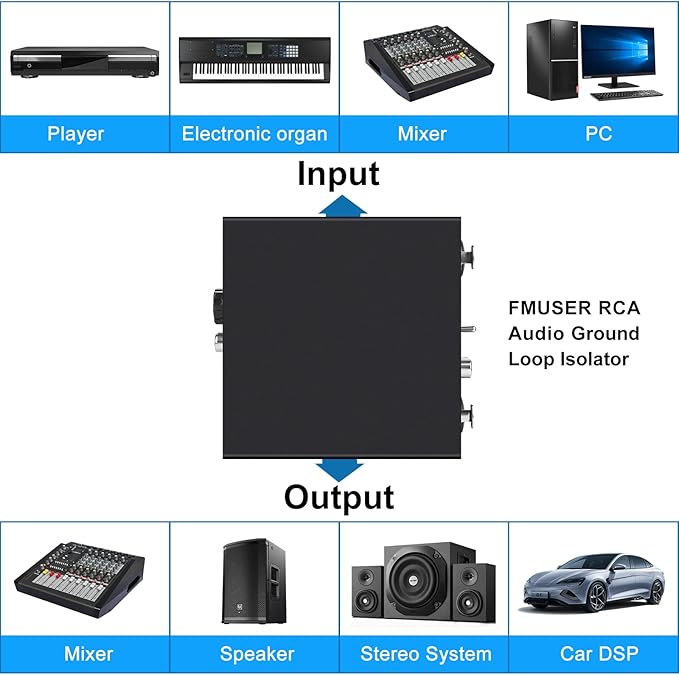 Player

Electronic organ

Mixer

PC

Input

FMUSER RCA Audio Ground Loop Isolator

Output

Mixer

Speaker

Stereo System

Car DSP