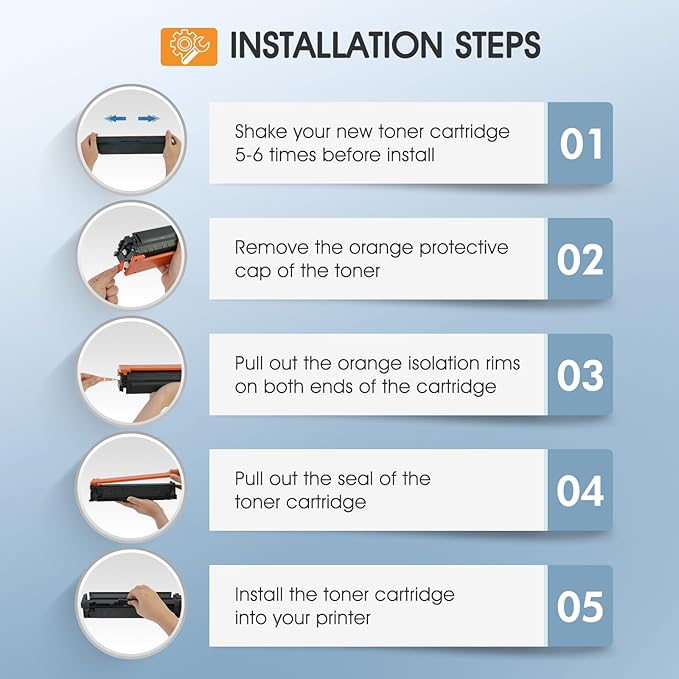 INSTALLATION STEPS

Shake your new toner cartridge 5-6 times before install

01

Remove the orange protective cap of the toner

02

Pull out the orange isolation rims on both ends of the cartridge

03

Pull out the seal of the toner cartridge

04

Install the toner cartridge into your printer

05