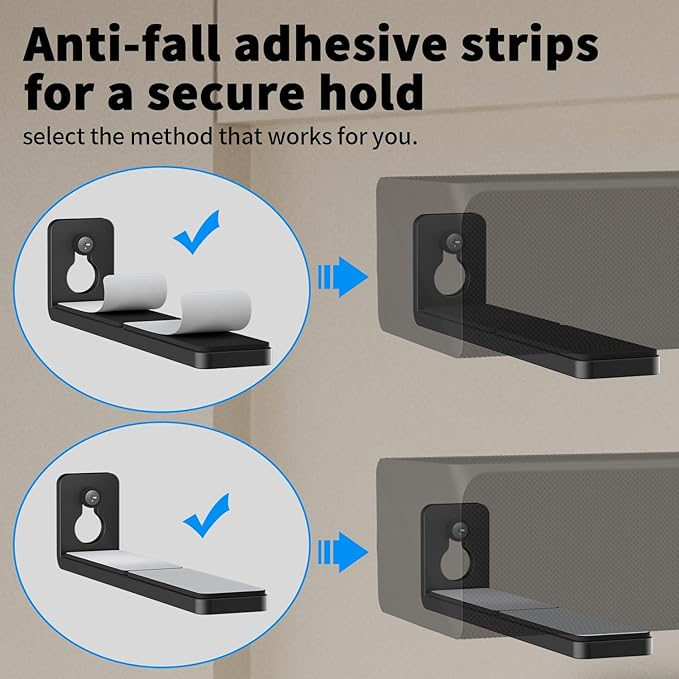 Anti-fall adhesive strips for a secure hold

select the method that works for you.