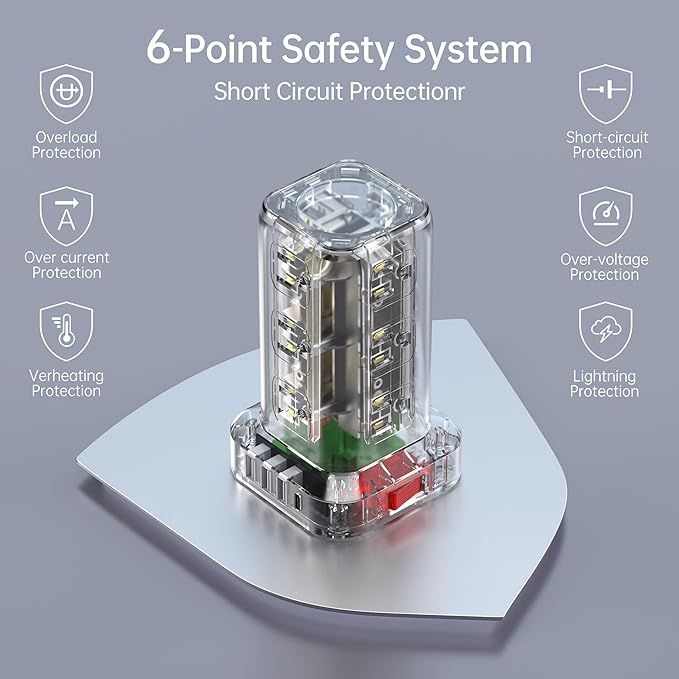 6-Point Safety System
Short Circuit Protectionr

Overload Protection

Over current Protection

Verheating Protection

Short-circuit Protection

Over-voltage Protection

Lightning Protection