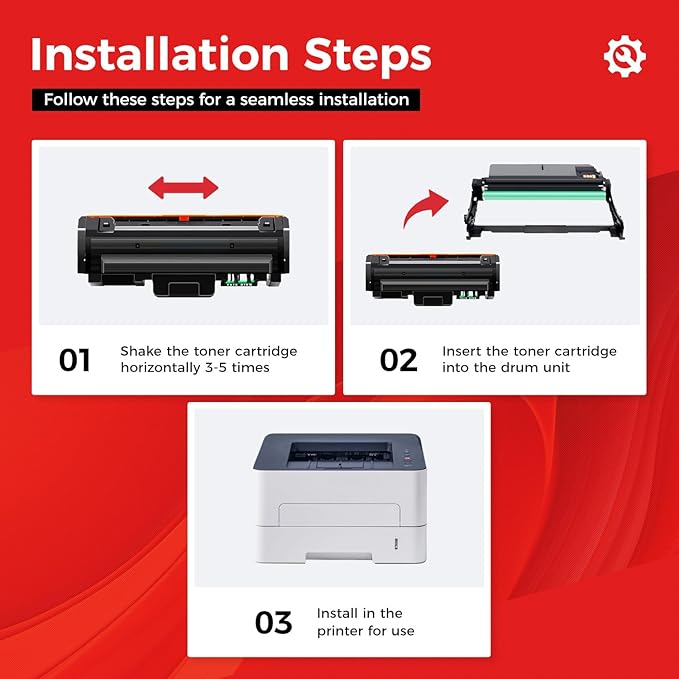 Installation Steps

Follow these steps for a seamless installation

01 Shake the toner cartridge horizontally 3-5 times

02 Insert the toner cartridge into the drum unit

03 Install in the printer for use