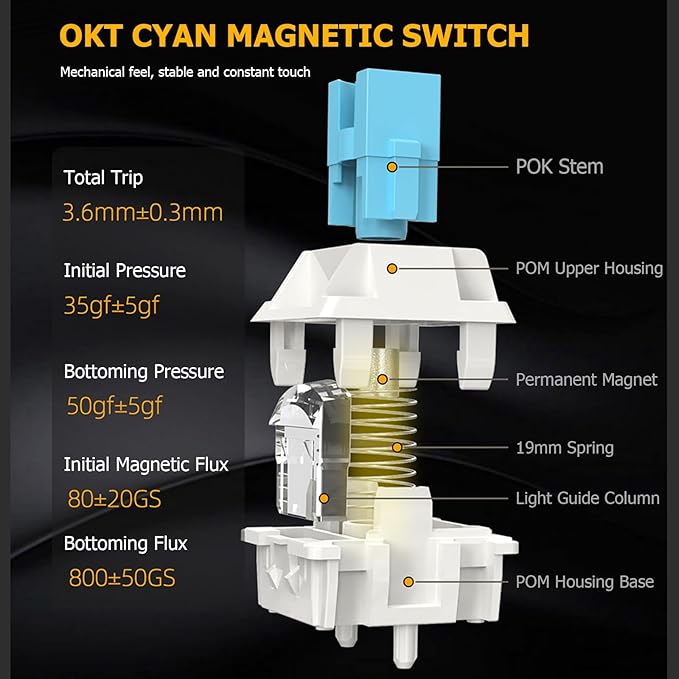 OKT CYAN MAGNETIC SWITCH

Mechanical feel, stable and constant touch

Total Trip
3.6mm±0.3mm

Initial Pressure
35gf±5gf

Bottoming Pressure
50gf±5gf

Initial Magnetic Flux
80±20GS

Bottoming Flux
800±50GS

POK Stem

POM Upper Housing

Permanent Magnet

19mm Spring

Light Guide Column

POM Housing Base