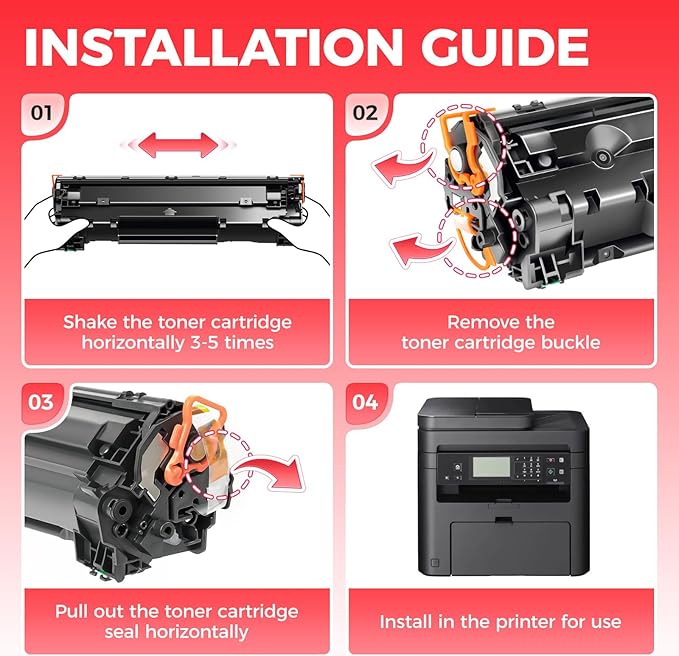 INSTALLATION GUIDE

01

Shake the toner cartridge horizontally 3-5 times

02

Remove the toner cartridge buckle

03

Pull out the toner cartridge seal horizontally

04

Install in the printer for use