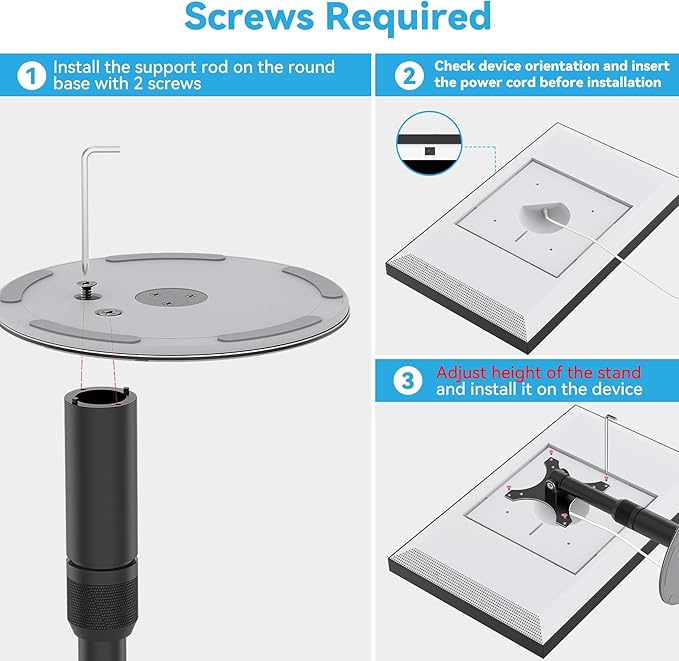 Screws Required

1 Install the support rod on the round base with 2 screws

2 Check device orientation and insert the power cord before installation

3 Adjust height of the stand and install it on the device