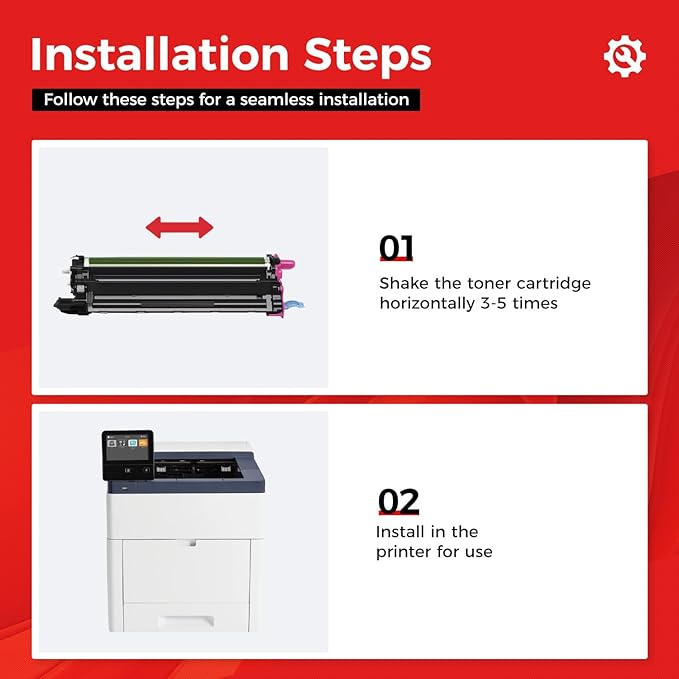 Installation Steps

Follow these steps for a seamless installation

01

Shake the toner cartridge horizontally 3-5 times

02

Install in the printer for use