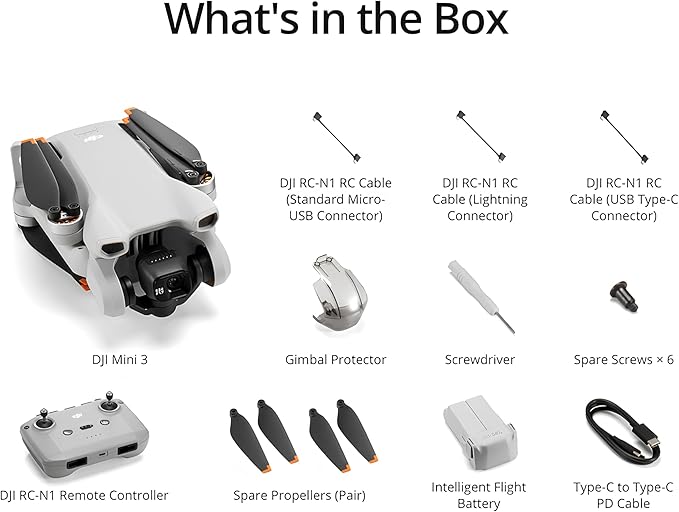 What's in the Box

DJI RC-N1 RC Cable (Standard Micro-USB Connector)

DJI RC-N1 RC Cable (Lightning Connector)

DJI RC-N1 RC Cable (USB Type-C Connector)

DJI Mini 3

Gimbal Protector

Screwdriver

Spare Screws × 6

DJI RC-N1 Remote Controller

Spare Propellers (Pair)

Intelligent Flight Battery

Type-C to Type-C PD Cable