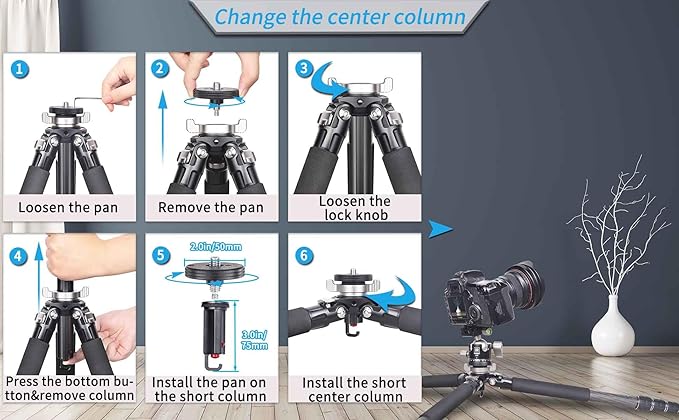 Change the center column

1
Loosen the pan

2
Remove the pan

3
Loosen the lock knob

4
Press the bottom button&remove column

5
2.0in/50mm
3.0in/75mm
Install the pan on the short column

6
Install the short center column