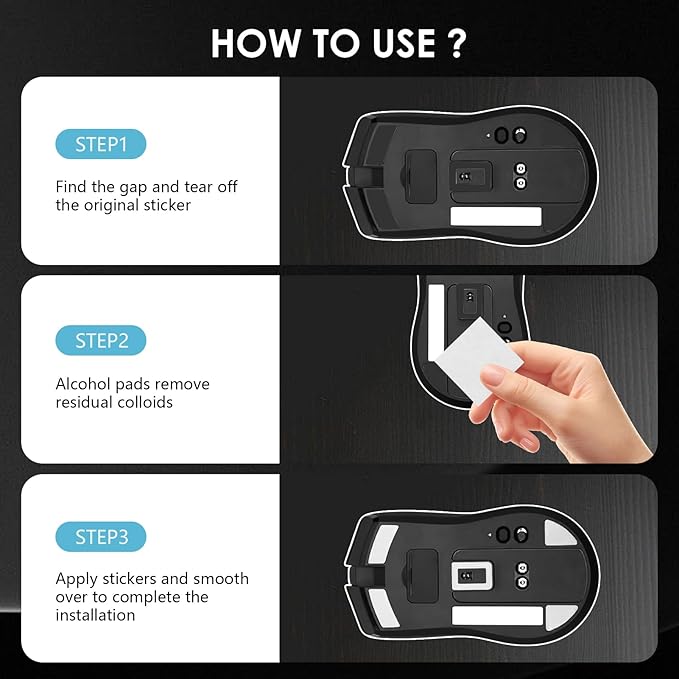 HOW TO USE ?

STEP1

Find the gap and tear off the original sticker

STEP2

Alcohol pads remove residual colloids

STEP3

Apply stickers and smooth over to complete the installation