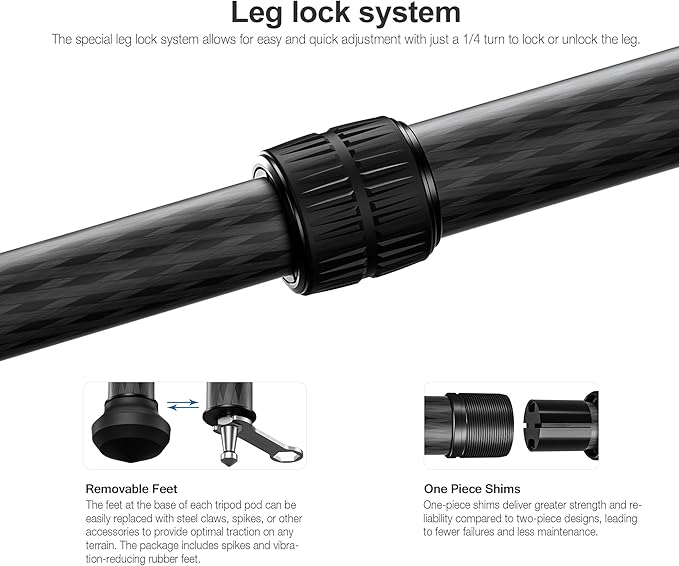 Leg lock system

The special leg lock system allows for easy and quick adjustment with just a 1/4 turn to lock or unlock the leg.

Removable Feet

The feet at the base of each tripod pod can be easily replaced with steel claws, spikes, or other accessories to provide optimal traction on any terrain. The package includes spikes and vibration-reducing rubber feet.

One Piece Shims

One-piece shims deliver greater strength and reliability compared to two-piece designs, leading to fewer failures and less maintenance.