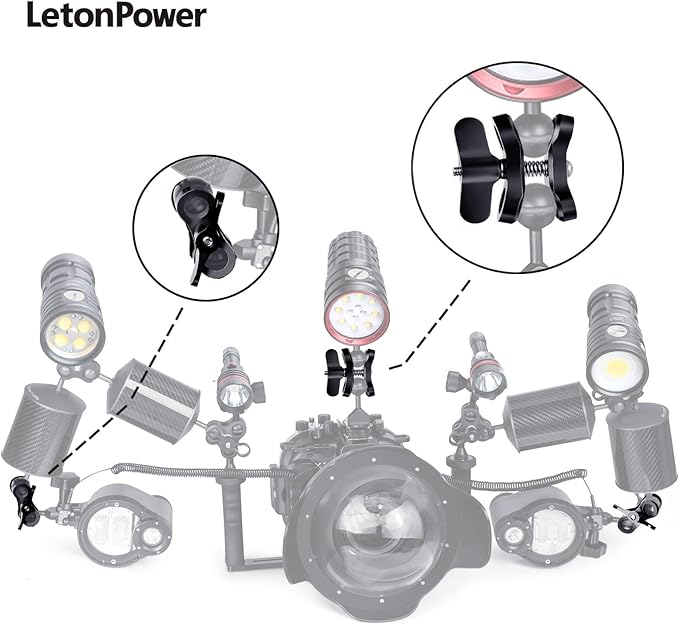 LetonPower