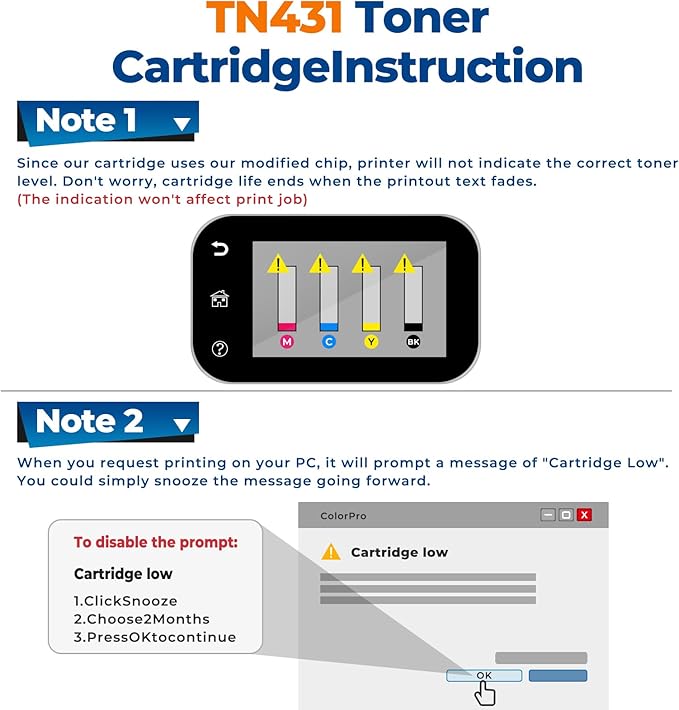 TN431 Toner CartridgeInstruction

Note 1

Since our cartridge uses our modified chip, printer will not indicate the correct toner level. Don't worry, cartridge life ends when the printout text fades.
(The indication won't affect print job)

M C Y BK

Note 2

When you request printing on your PC, it will prompt a message of "Cartridge Low". You could simply snooze the message going forward.

To disable the prompt:

Cartridge low

1.ClickSnooze
2.Choose2Months
3.PressOKtocontinue

ColorPro

Cartridge low

OK