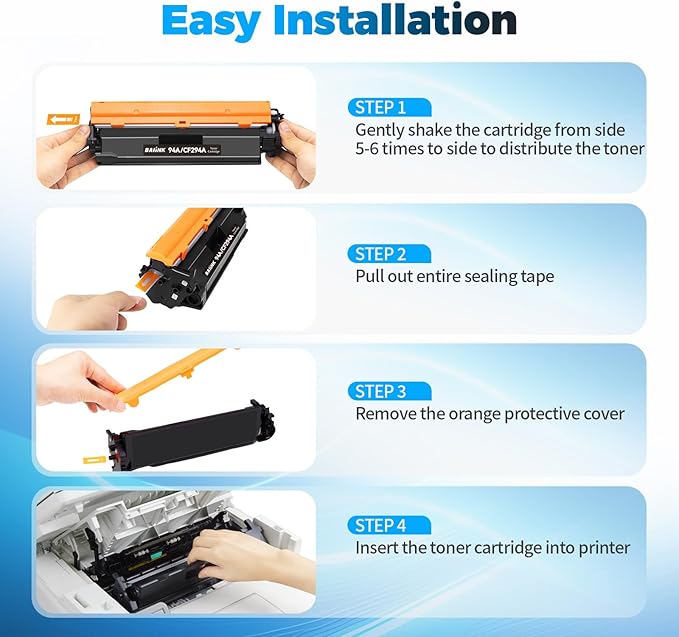 Easy Installation

BAIINK 94A/CF294A Toner Cartridge

STEP 1
Gently shake the cartridge from side 5-6 times to side to distribute the toner

BAIINK 94A/CF294A

STEP 2
Pull out entire sealing tape

STEP 3
Remove the orange protective cover

STEP 4
Insert the toner cartridge into printer