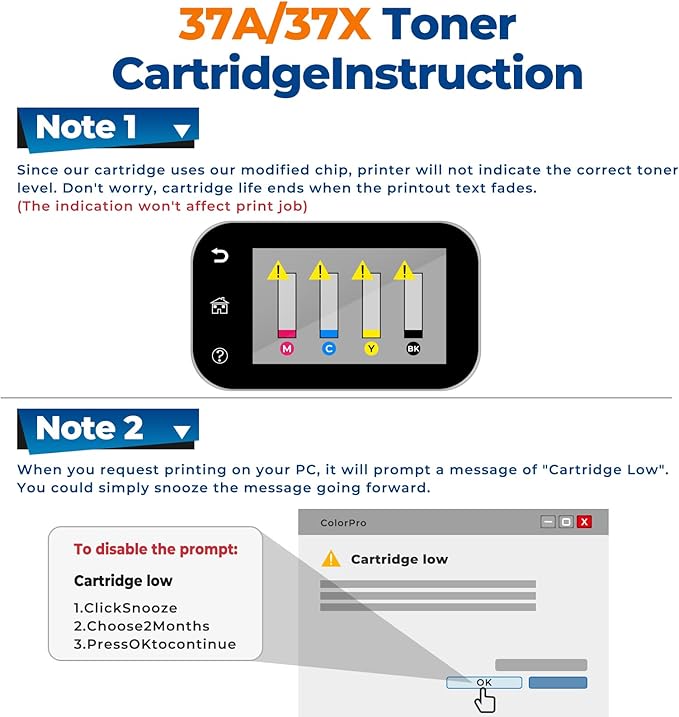 37A/37X Toner CartridgeInstruction

Note 1

Since our cartridge uses our modified chip, printer will not indicate the correct toner level. Don't worry, cartridge life ends when the printout text fades.
(The indication won't affect print job)

M C Y BK

Note 2

When you request printing on your PC, it will prompt a message of "Cartridge Low". You could simply snooze the message going forward.

To disable the prompt:

Cartridge low

1.ClickSnooze
2.Choose2Months
3.PressOKtocontinue

ColorPro

Cartridge low

OK