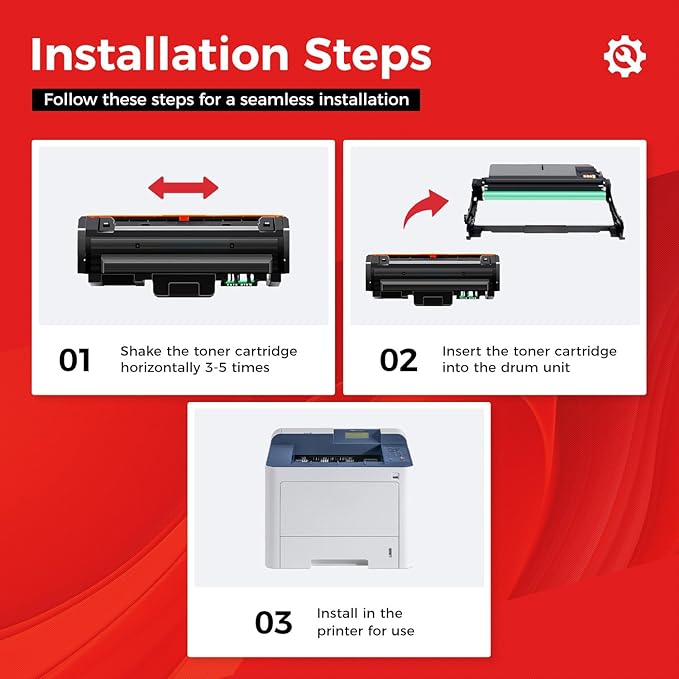 Installation Steps

Follow these steps for a seamless installation

01 Shake the toner cartridge horizontally 3-5 times

02 Insert the toner cartridge into the drum unit

03 Install in the printer for use