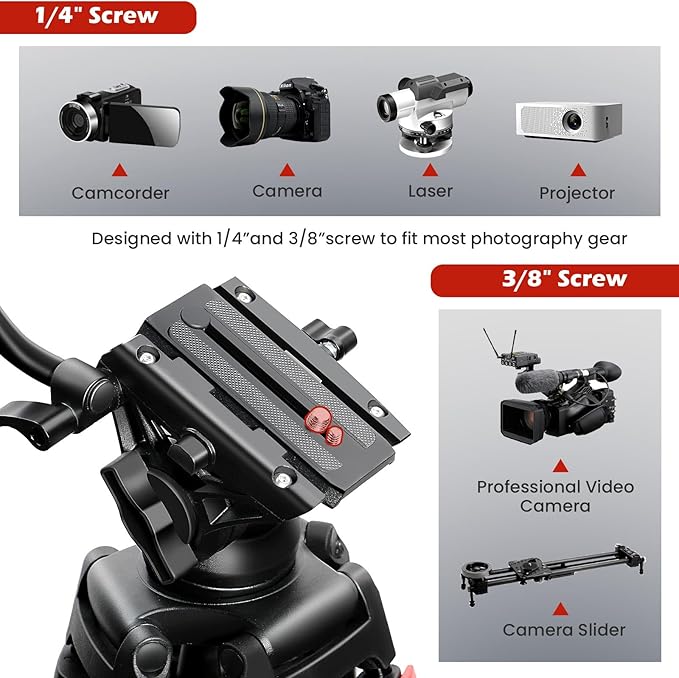 1/4" Screw

Camcorder

Camera

Laser

Projector

Designed with 1/4"and 3/8"screw to fit most photography gear

3/8" Screw

Professional Video Camera

Camera Slider