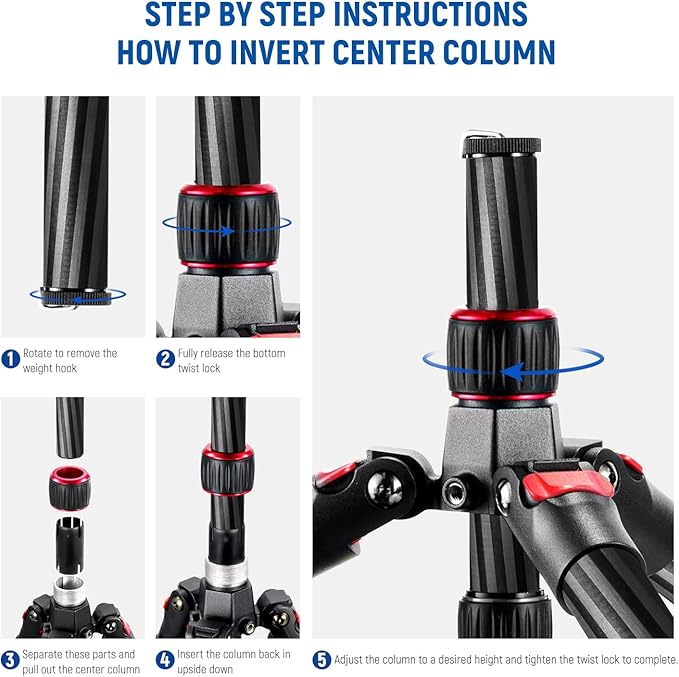 STEP BY STEP INSTRUCTIONS
HOW TO INVERT CENTER COLUMN

1 Rotate to remove the weight hook

2 Fully release the bottom twist lock

3 Separate these parts and pull out the center column

4 Insert the column back in upside down

5 Adjust the column to a desired height and tighten the twist lock to complete.