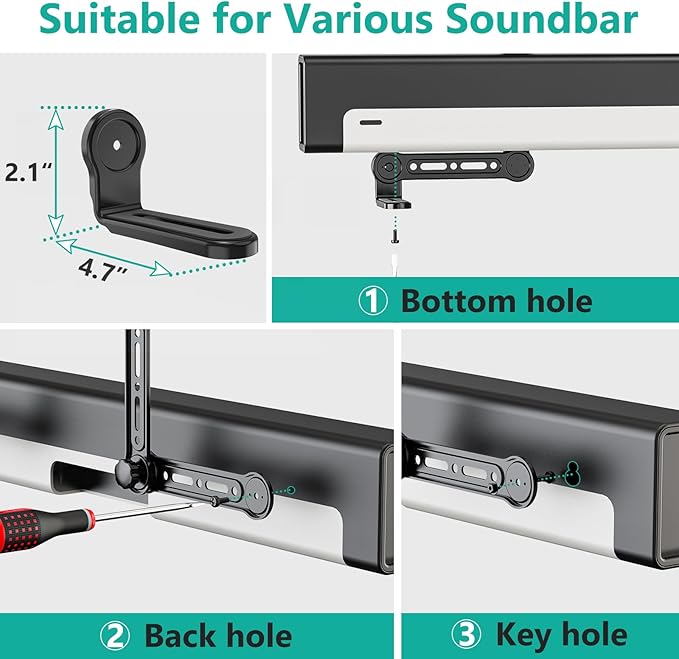 Suitable for Various Soundbar

2.1"

4.7"

① Bottom hole

② Back hole

③ Key hole