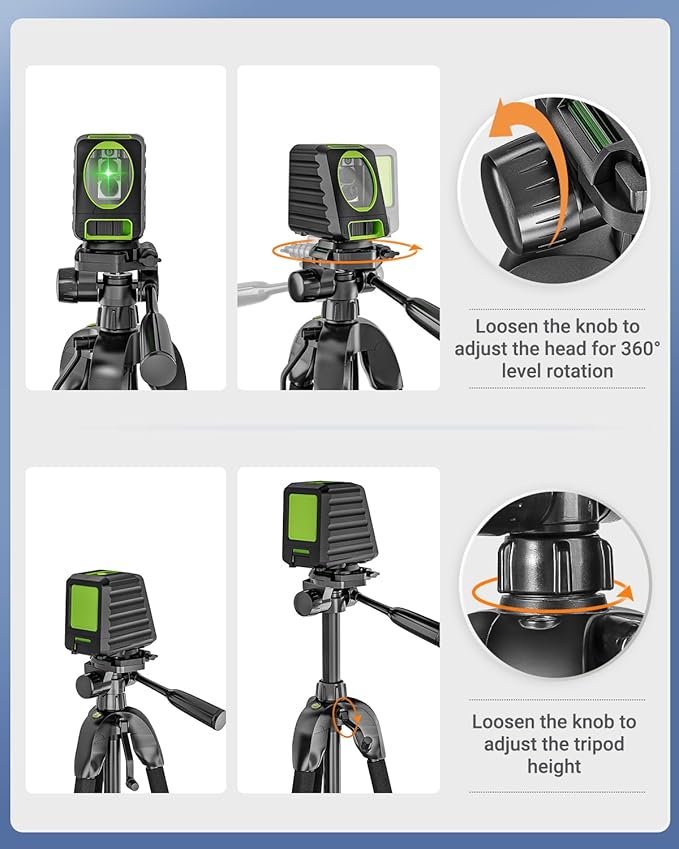 Loosen the knob to adjust the head for 360° level rotation

Loosen the knob to adjust the tripod height