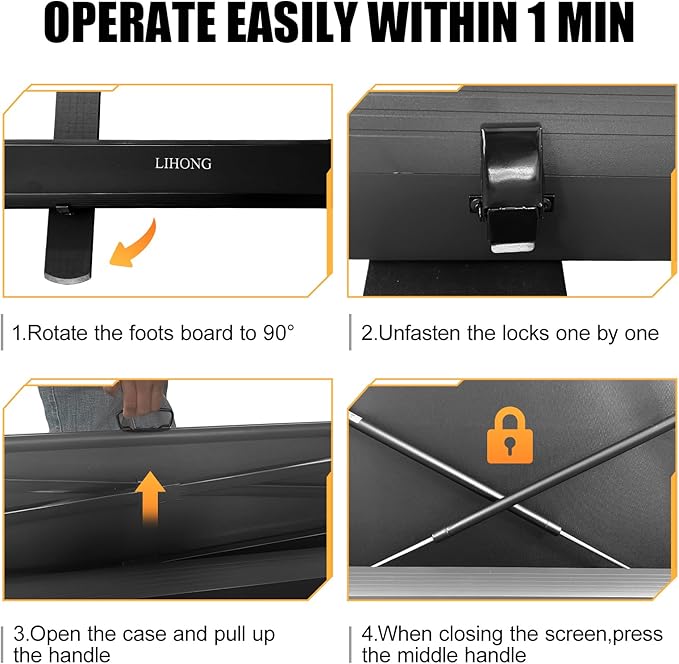 OPERATE EASILY WITHIN 1 MIN

LIHONG

1.Rotate the foots board to 90°

2.Unfasten the locks one by one

3.Open the case and pull up the handle

4.When closing the screen,press the middle handle