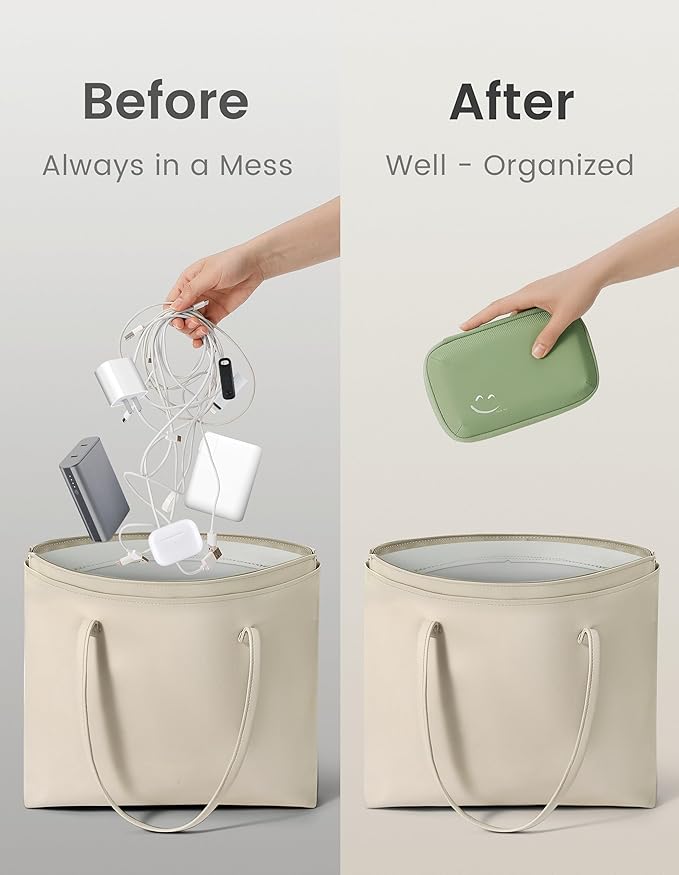 Before

Always in a Mess

After

Well - Organized