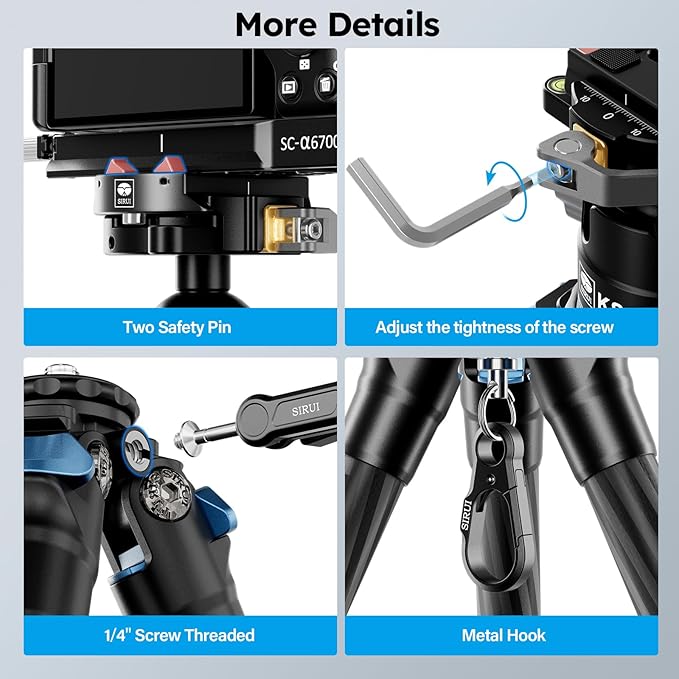 More Details

SC-α6700

SIRUI

Two Safety Pin

10 0 10

Adjust the tightness of the screw

SIRUI

1/4" Screw Threaded

SIRUI

Metal Hook