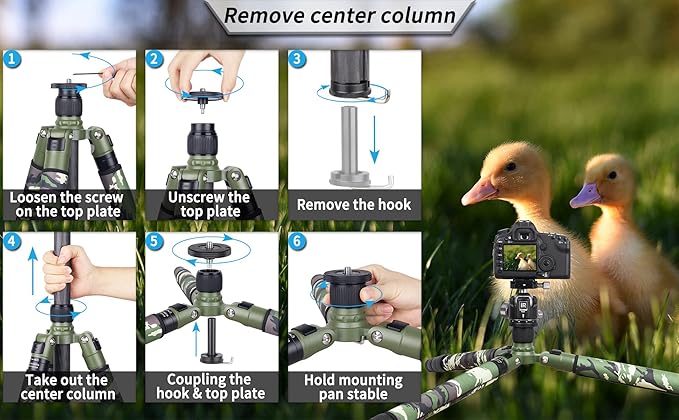 Remove center column

1
Loosen the screw on the top plate

2
Unscrew the top plate

3
Remove the hook

4
Take out the center column

5
Coupling the hook & top plate

6
Hold mounting pan stable