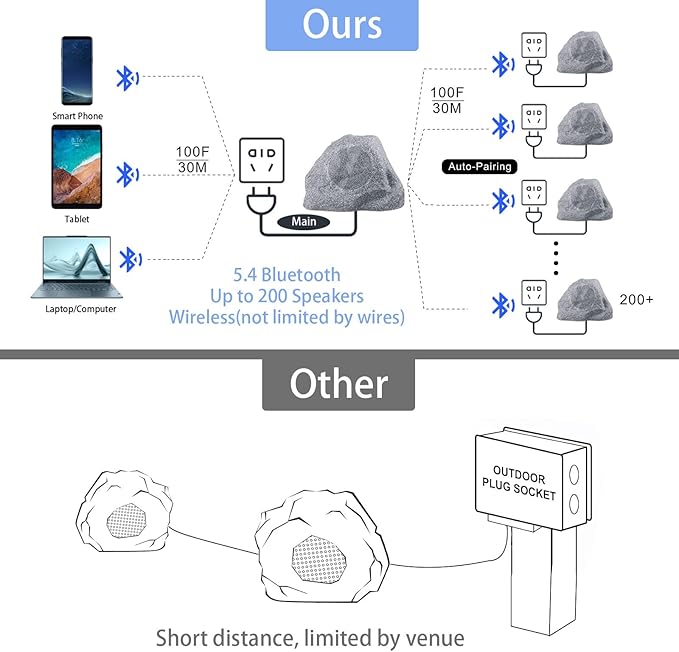 Ours

Smart Phone

Tablet

Laptop/Computer

100F
30M

Main

5.4 Bluetooth
Up to 200 Speakers
Wireless(not limited by wires)

100F
30M

Auto-Pairing

200+

Other

OUTDOOR
PLUG SOCKET

Short distance, limited by venue