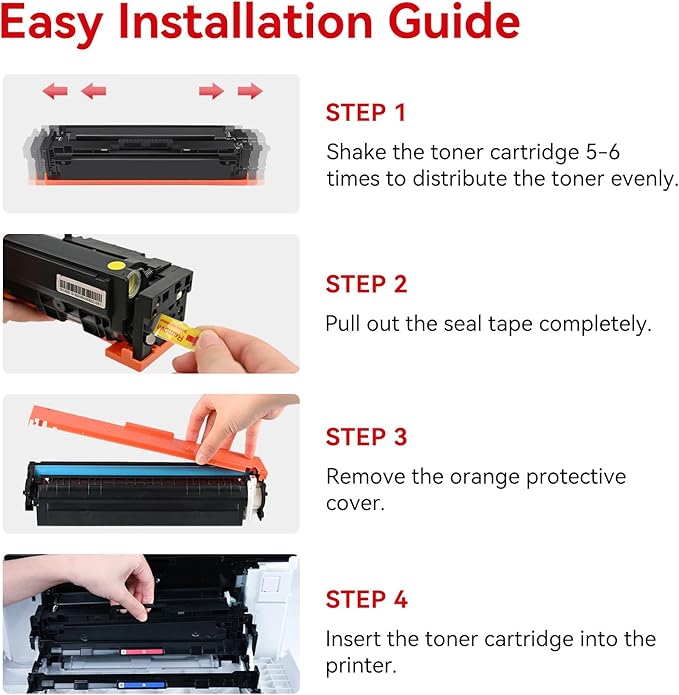 Easy Installation Guide

STEP 1

Shake the toner cartridge 5-6 times to distribute the toner evenly.

STEP 2

Pull out the seal tape completely.

STEP 3

Remove the orange protective cover.

STEP 4

Insert the toner cartridge into the printer.