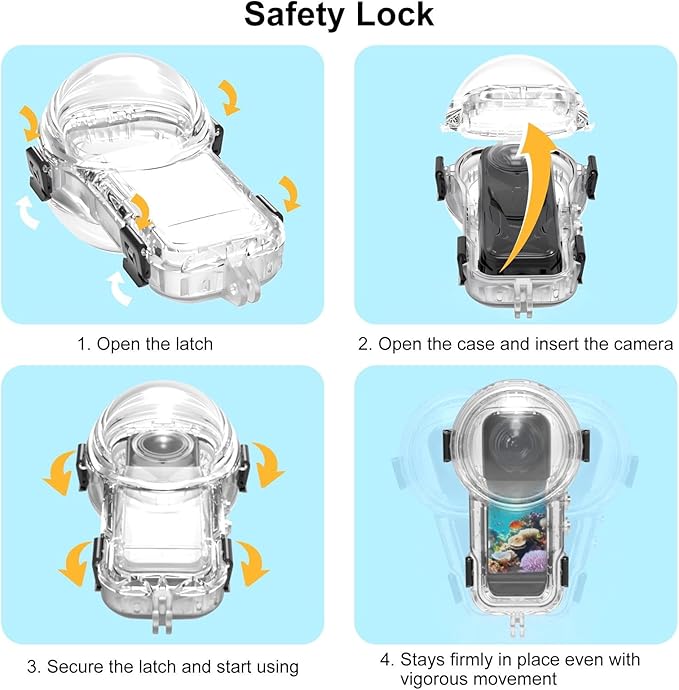 Safety Lock

1. Open the latch

2. Open the case and insert the camera

3. Secure the latch and start using

4. Stays firmly in place even with vigorous movement