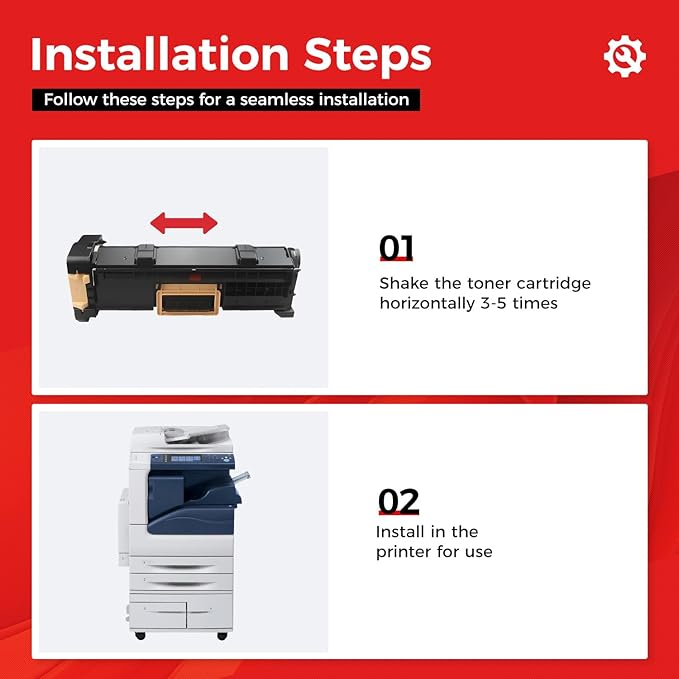 Installation Steps

Follow these steps for a seamless installation

01

Shake the toner cartridge horizontally 3-5 times

02

Install in the printer for use