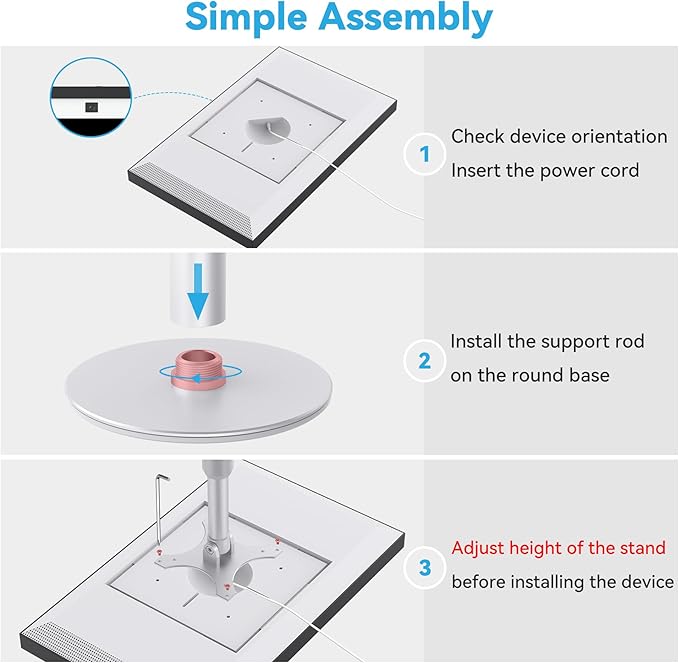 Simple Assembly

1 Check device orientation
Insert the power cord

2 Install the support rod
on the round base

3 Adjust height of the stand
before installing the device