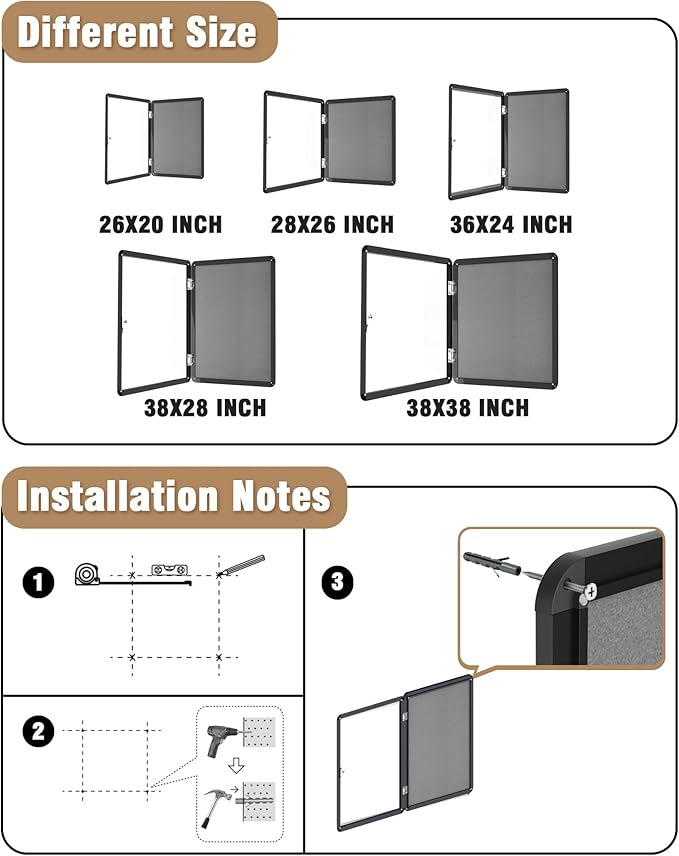 Different Size

26X20 INCH

28X26 INCH

36X24 INCH

38X28 INCH

38X38 INCH

Installation Notes

1

2

3