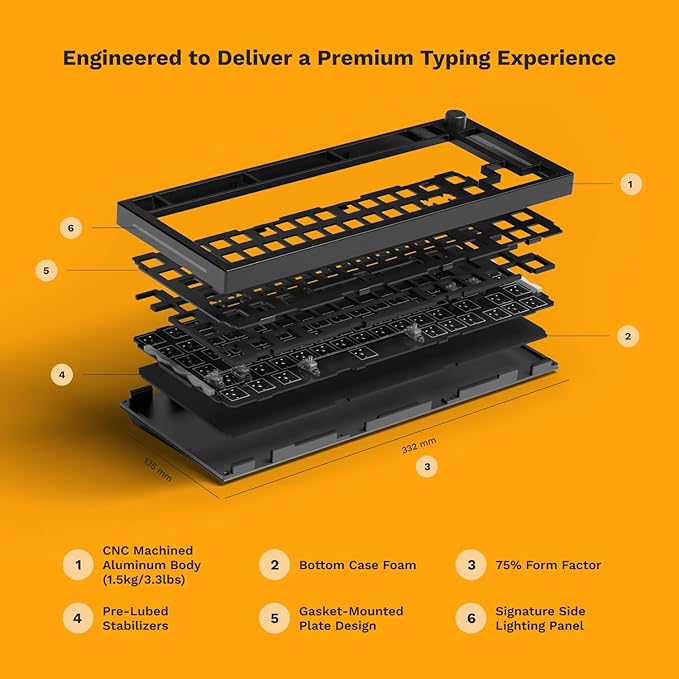 Engineered to Deliver a Premium Typing Experience

1

6

5

2

4

332 mm

135 mm

3

1 CNC Machined Aluminum Body (1.5kg/3.3lbs)

2 Bottom Case Foam

3 75% Form Factor

4 Pre-Lubed Stabilizers

5 Gasket-Mounted Plate Design

6 Signature Side Lighting Panel