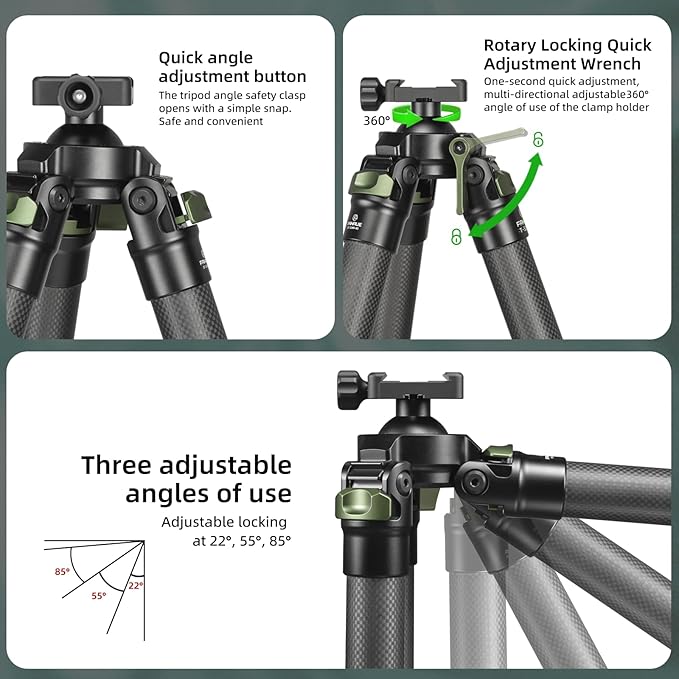 Quick angle adjustment button
The tripod angle safety clasp opens with a simple snap. Safe and convenient

Rotary Locking Quick Adjustment Wrench
One-second quick adjustment, multi-directional adjustable360° angle of use of the clamp holder

360°

Three adjustable angles of use
Adjustable locking at 22°, 55°, 85°

85°
55°
22°