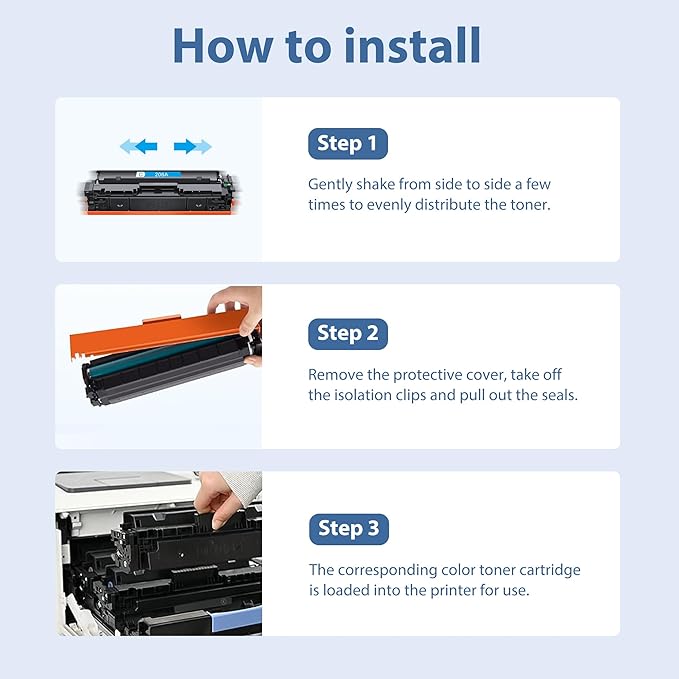 How to install

206A

Step 1

Gently shake from side to side a few times to evenly distribute the toner.

Step 2

Remove the protective cover, take off the isolation clips and pull out the seals.

Step 3

The corresponding color toner cartridge is loaded into the printer for use.