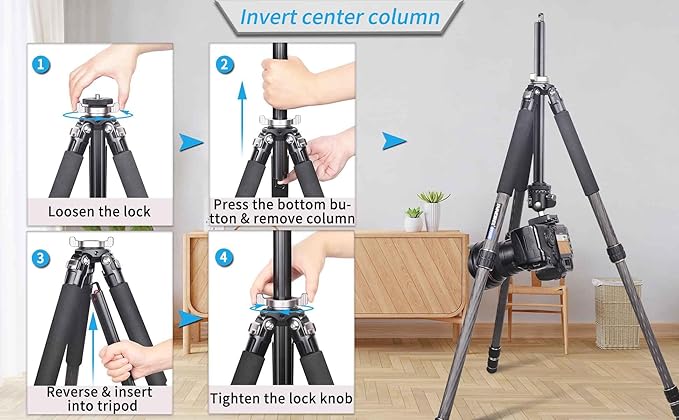 Invert center column

1
Loosen the lock

2
Press the bottom button & remove column

3
Reverse & insert into tripod

4
Tighten the lock knob