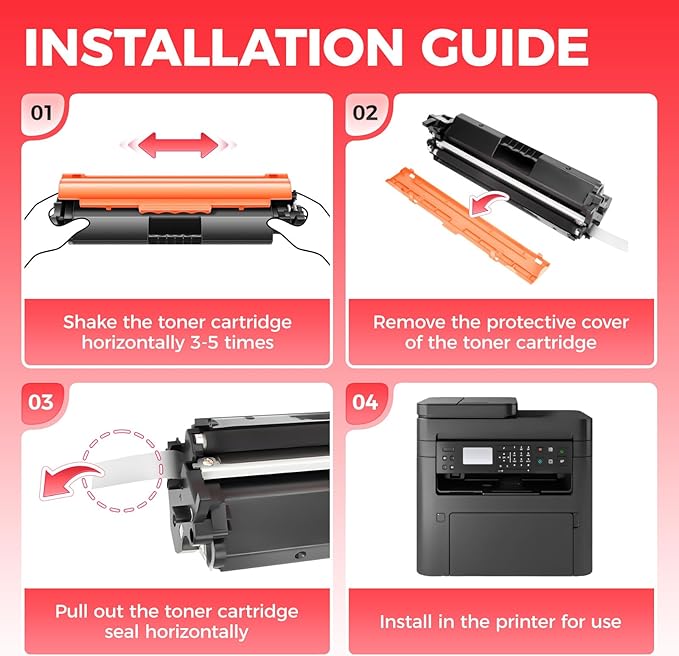 INSTALLATION GUIDE

01

Shake the toner cartridge horizontally 3-5 times

02

Remove the protective cover of the toner cartridge

03

Pull out the toner cartridge seal horizontally

04

Install in the printer for use