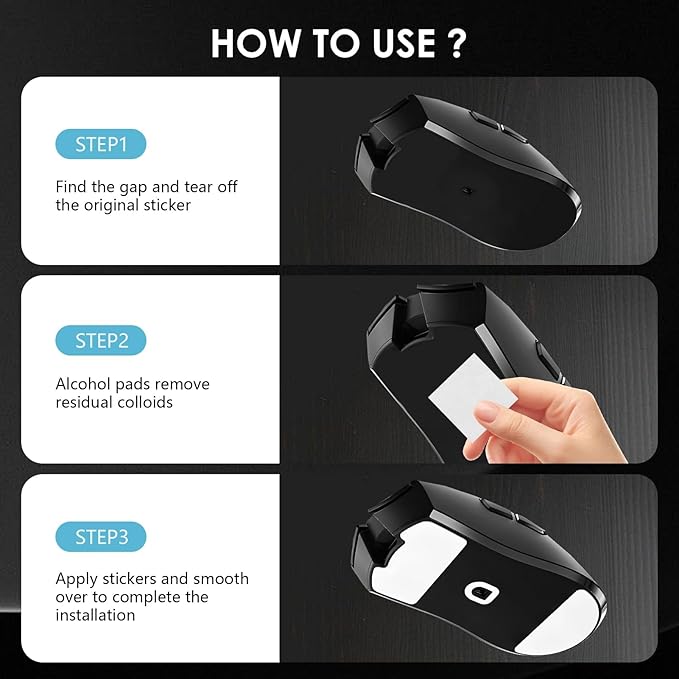 HOW TO USE ?

STEP1

Find the gap and tear off the original sticker

STEP2

Alcohol pads remove residual colloids

STEP3

Apply stickers and smooth over to complete the installation