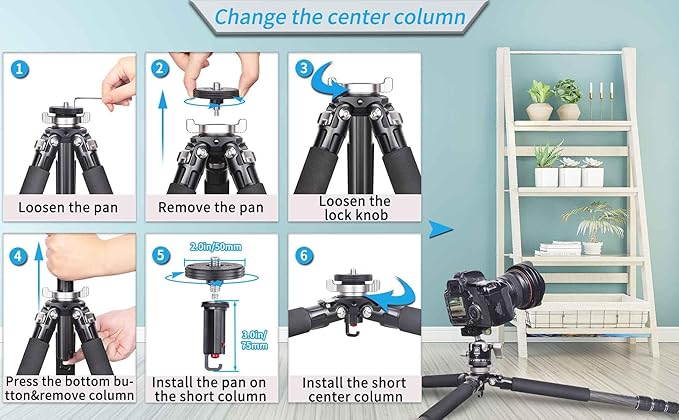 Change the center column

1
Loosen the pan

2
Remove the pan

3
Loosen the lock knob

4
Press the bottom button&remove column

5
2.0in/50mm
3.0in/75mm
Install the pan on the short column

6
Install the short center column