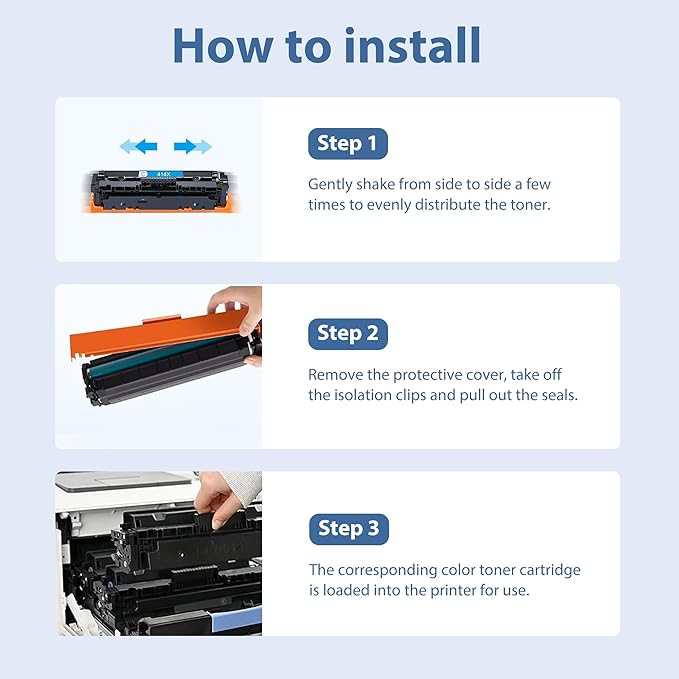 How to install

414X

Step 1

Gently shake from side to side a few times to evenly distribute the toner.

Step 2

Remove the protective cover, take off the isolation clips and pull out the seals.

Step 3

The corresponding color toner cartridge is loaded into the printer for use.